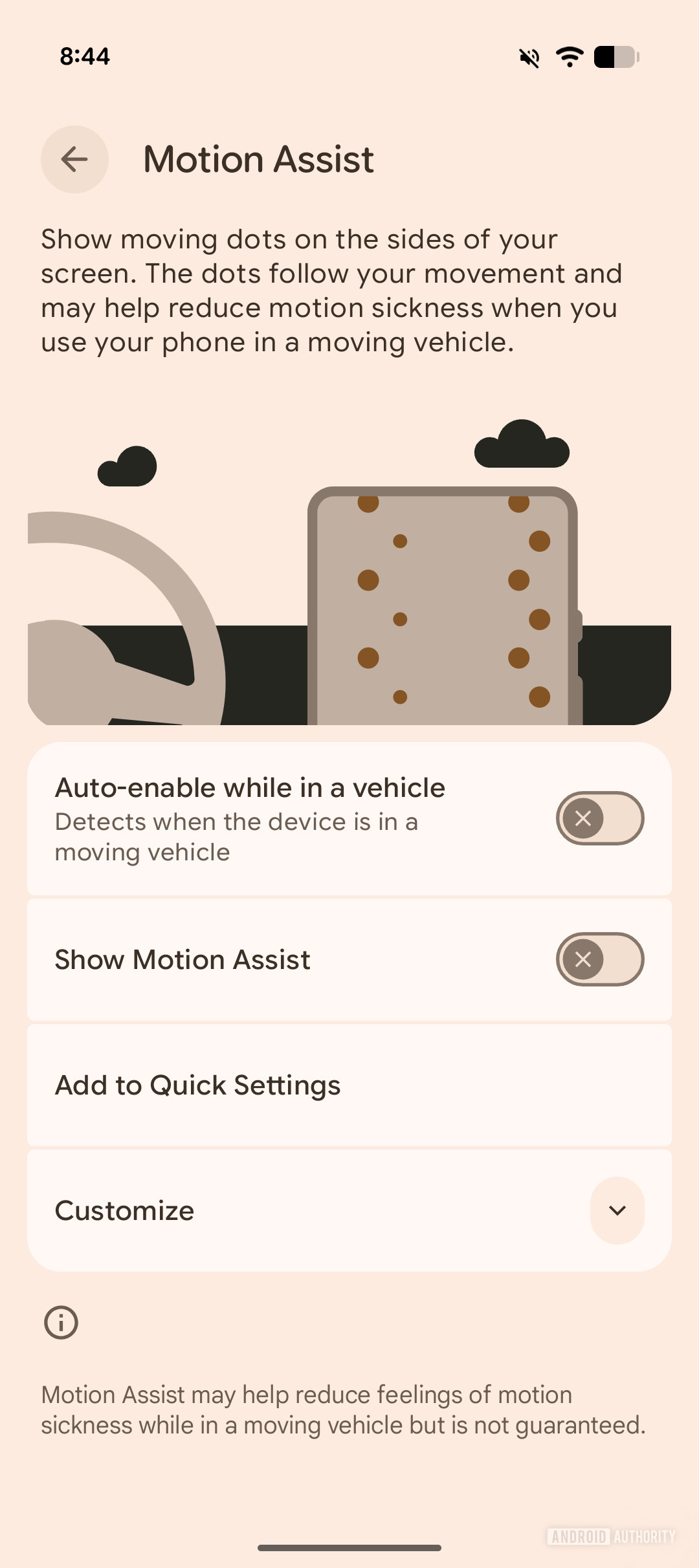 8:44

Motion Assist

Show moving dots on the sides of your screen. The dots follow your movement and may help reduce motion sickness when you use your phone in a moving vehicle.

Auto-enable while in a vehicle
Detects when the device is in a moving vehicle

Show Motion Assist

Add to Quick Settings

Customize

Motion Assist may help reduce feelings of motion sickness while in a moving vehicle but is not guaranteed.

ANDROID AUTHORITY