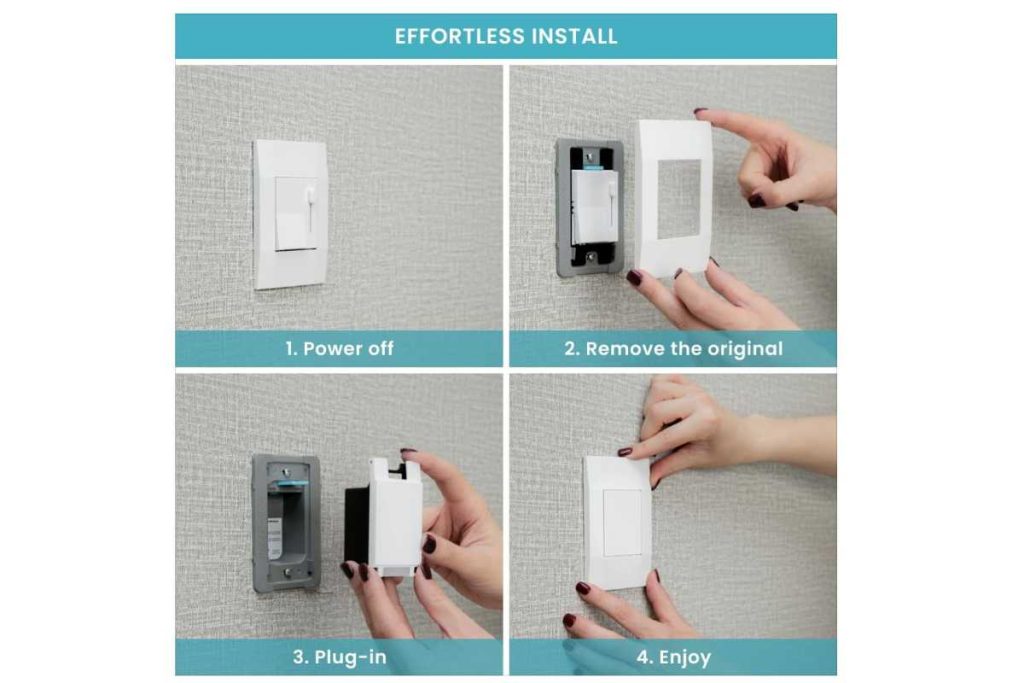 EFFORTLESS INSTALL

1. Power off

2. Remove the original

3. Plug-in

4. Enjoy